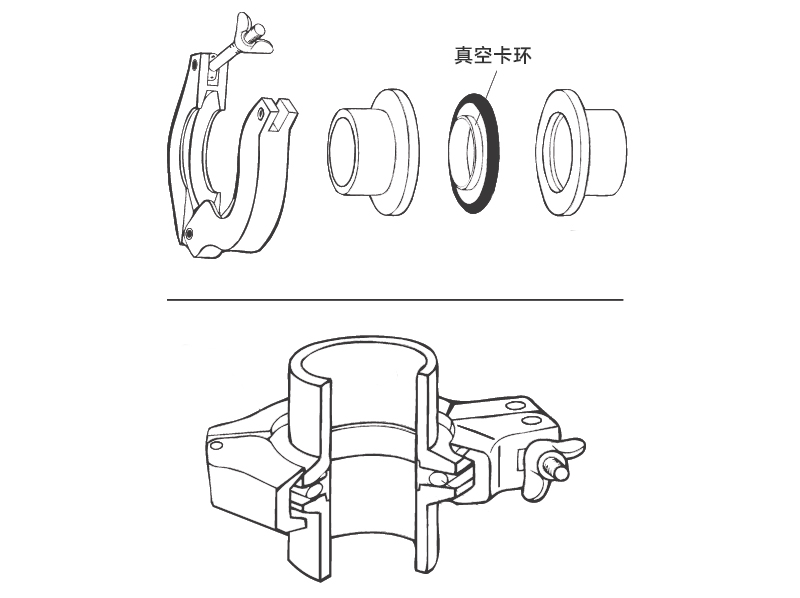 真空卡环