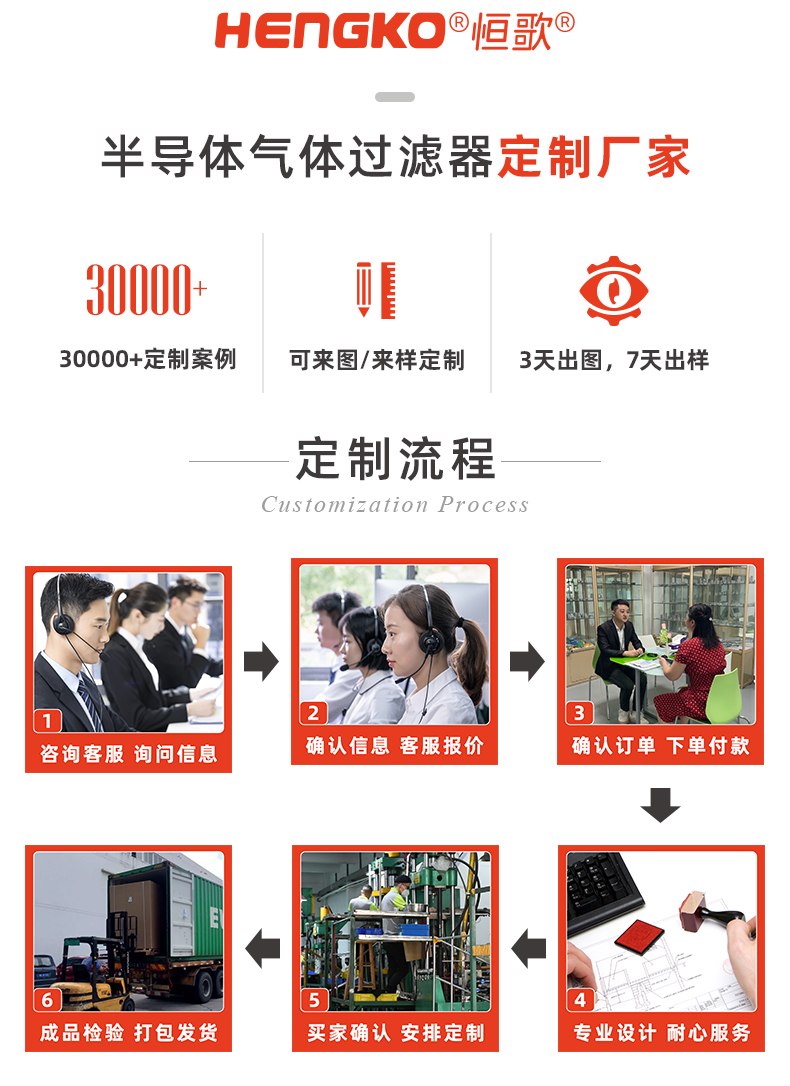 HENGKO®恒歌®

半导体气体过滤器定制厂家

30000+

30000+定制案例

可来图/来样定制

3天出图，7天出样

定制流程

Customization Process

1 咨询客服 询问信息

2 确认信息 客服报价

3 确认订单 下单付款

4 专业设计 耐心服务

5 买家确认 安排定制

6 成品检验 打包发货